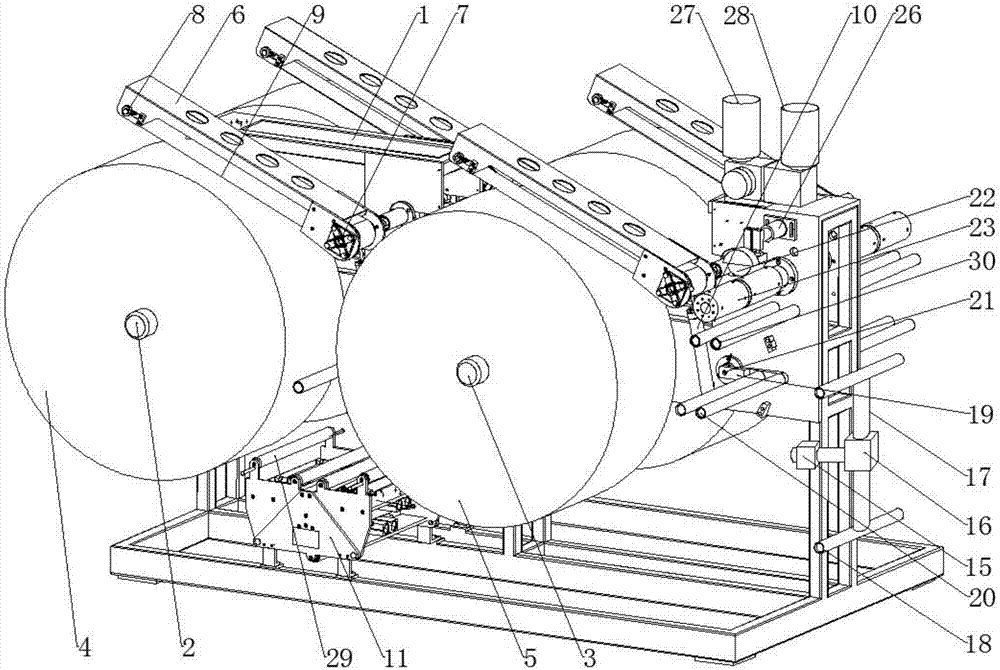 8 6 9 1 7
27 28 10 26
22
23
30
21
19
17
16
15
20
18
4 2 29 11 5 3